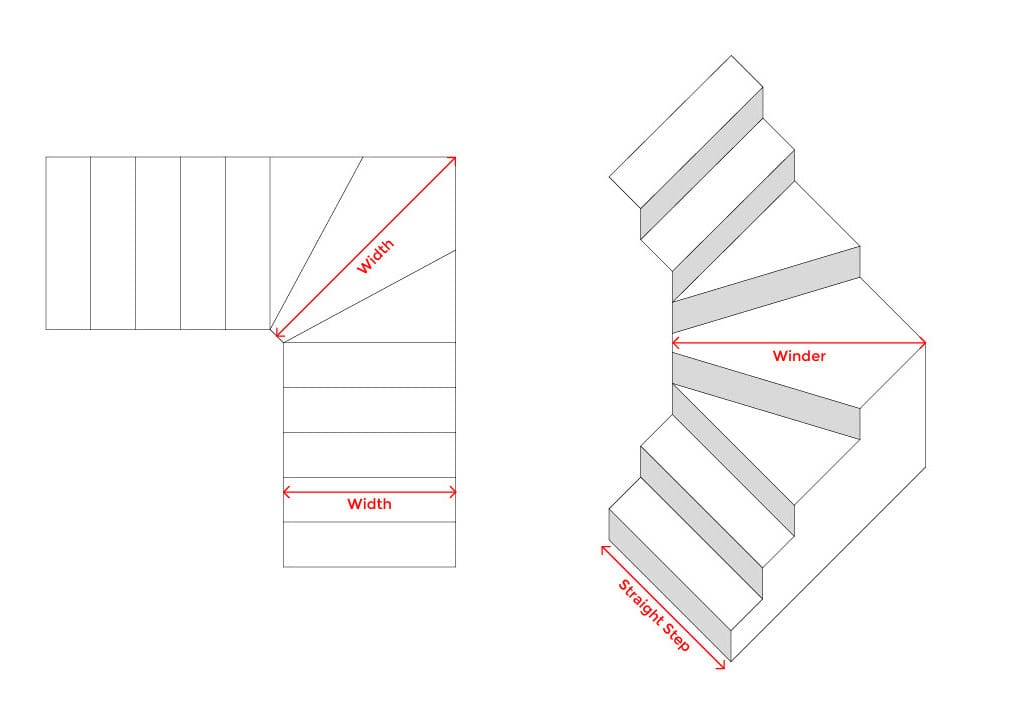 Width

Width

Winder

Straight Step